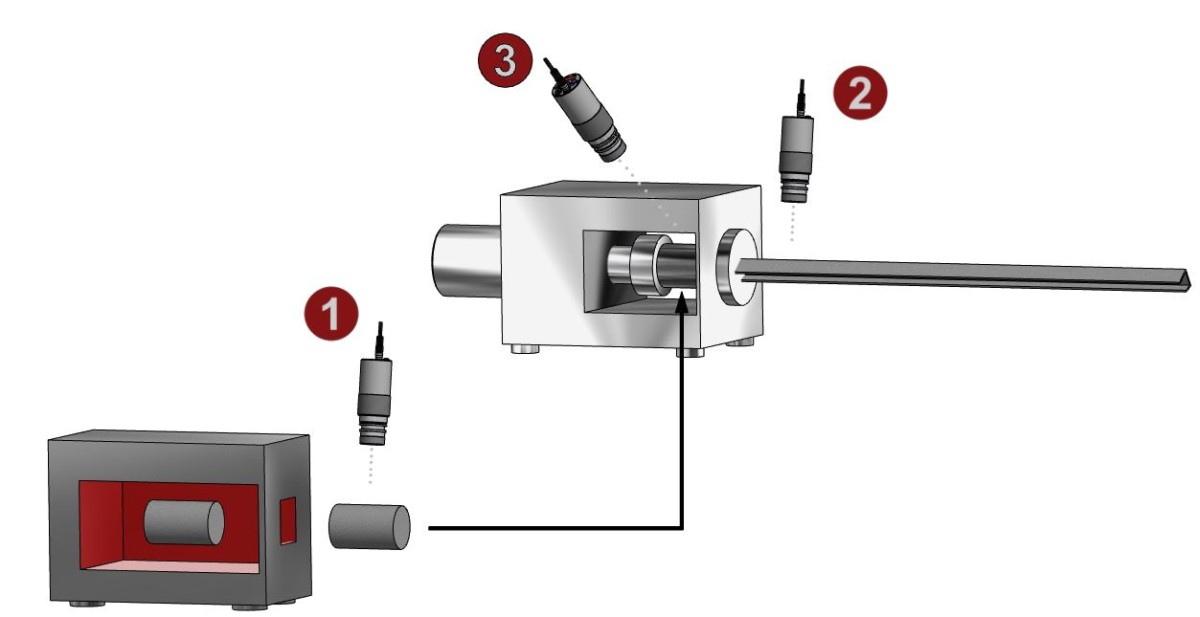 3
2
1