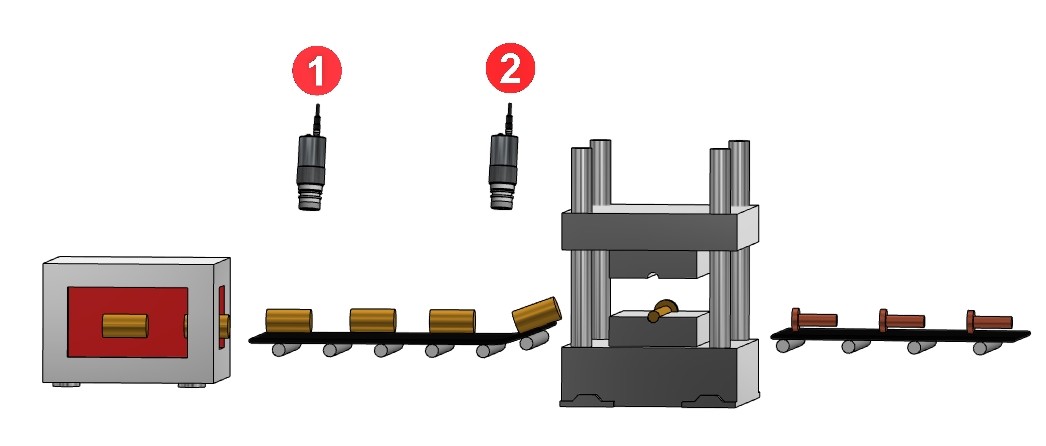 1
2