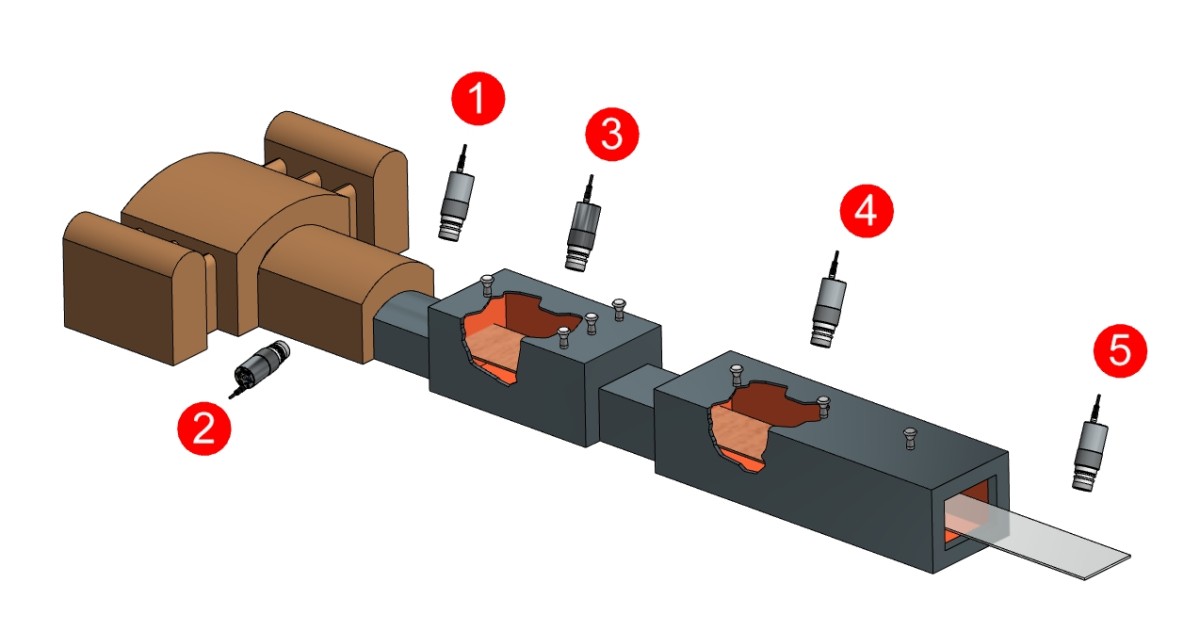 1
3
4
5
2